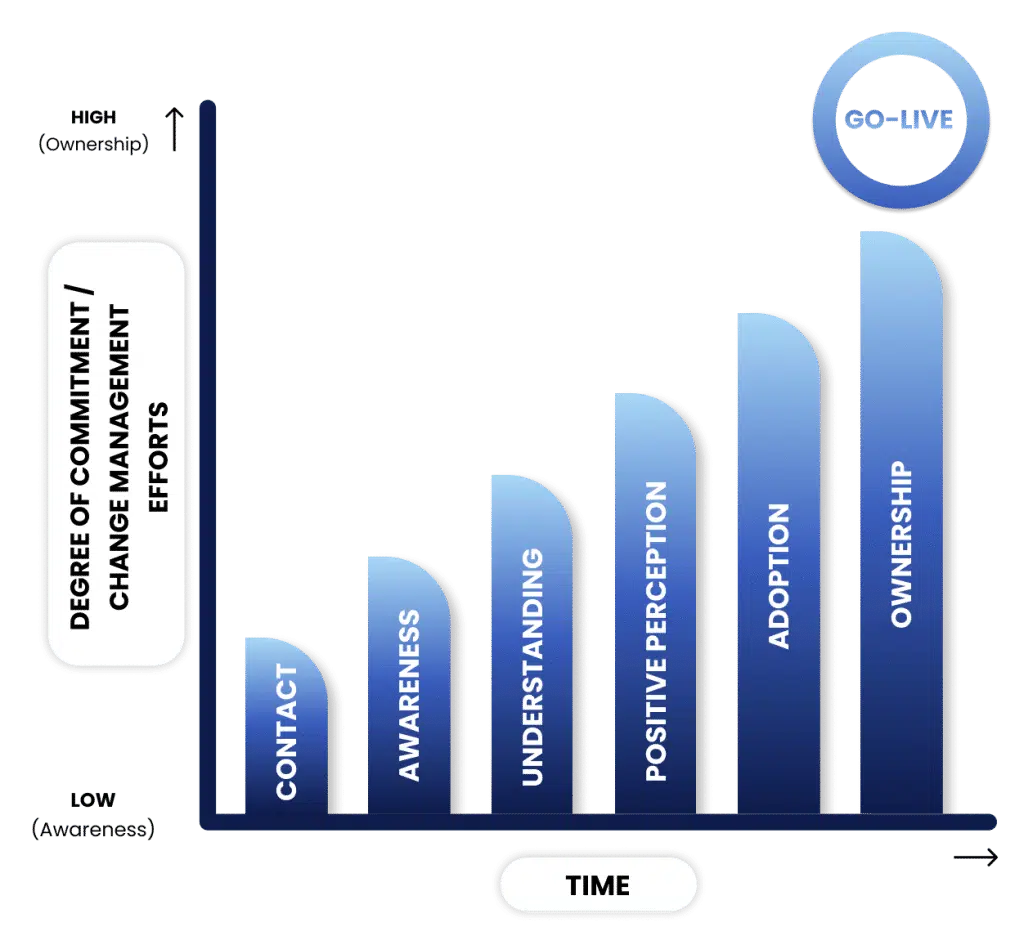 HIGH
(Ownership)

GO-LIVE

DEGREE OF COMMITMENT / CHANGE MANAGEMENT EFFORTS

CONTACT

AWARENESS

UNDERSTANDING

POSITIVE PERCEPTION

ADOPTION

OWNERSHIP

LOW
(Awareness)

TIME